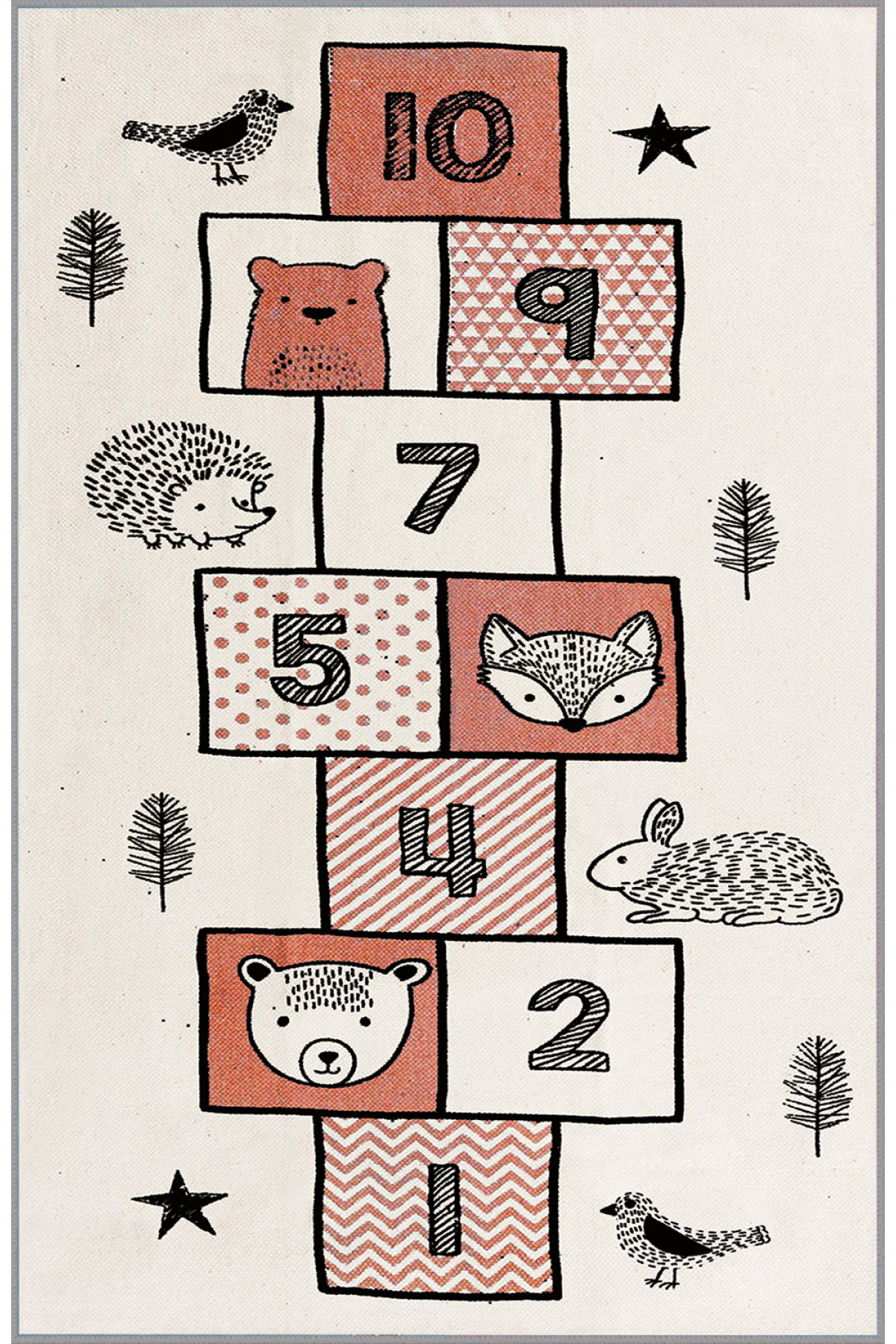 10

9

7

5

4

2

1